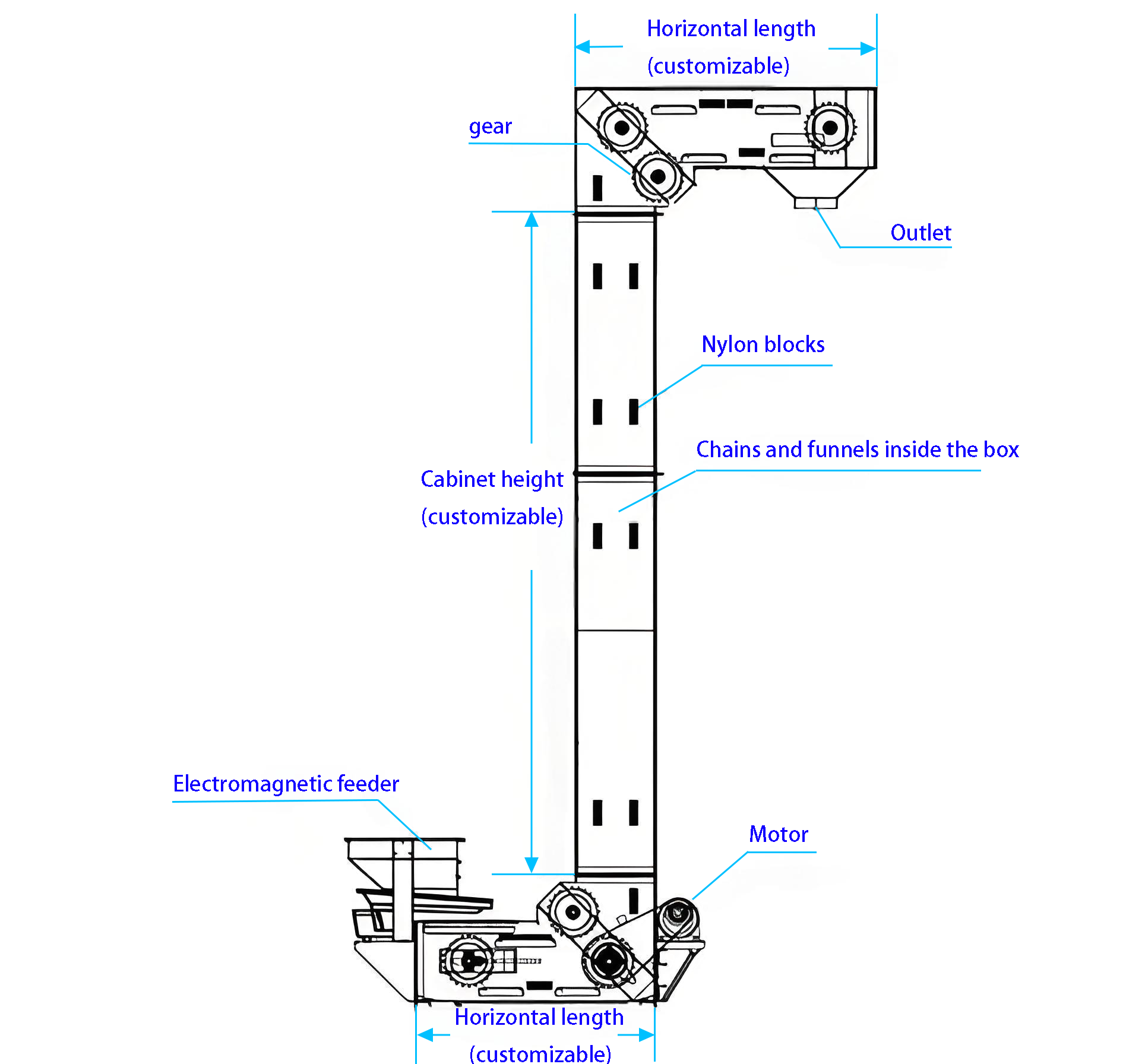 Horizontal length
(customizable)

gear

Outlet

Nylon blocks

Chains and funnels inside the box

Cabinet height
(customizable)

Electromagnetic feeder

Motor

Horizontal length
(customizable)